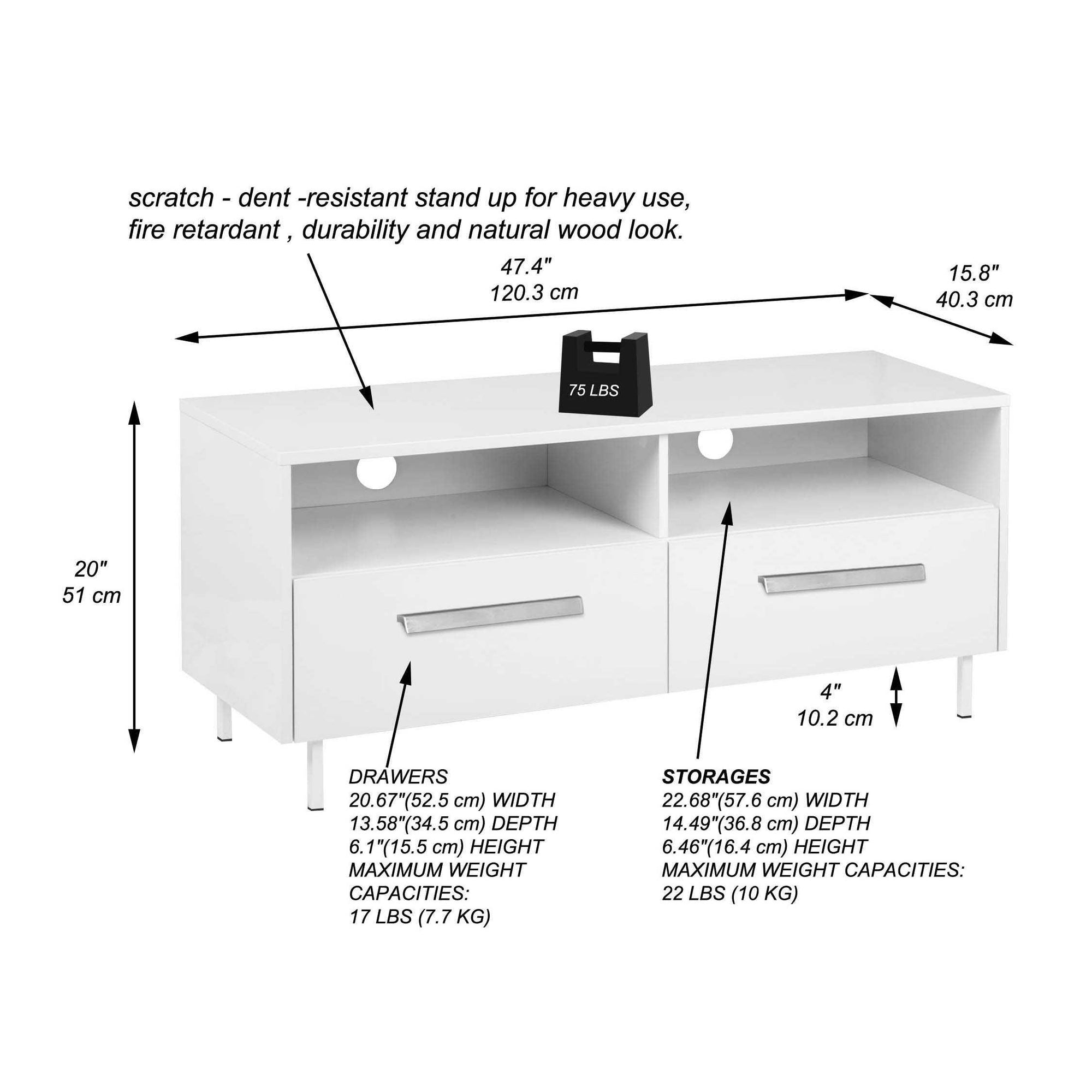 scratch - dent -resistant stand up for heavy use, fire retardant , durability and natural wood look.

47.4"
120.3 cm

15.8"
40.3 cm

75 LBS

20"
51 cm

4"
10.2 cm

DRAWERS
20.67"(52.5 cm) WIDTH
13.58"(34.5 cm) DEPTH
6.1"(15.5 cm) HEIGHT
MAXIMUM WEIGHT CAPACITIES:
17 LBS (7.7 KG)

STORAGES
22.68"(57.6 cm) WIDTH
14.49"(36.8 cm) DEPTH
6.46"(16.4 cm) HEIGHT
MAXIMUM WEIGHT CAPACITIES:
22 LBS (10 KG)