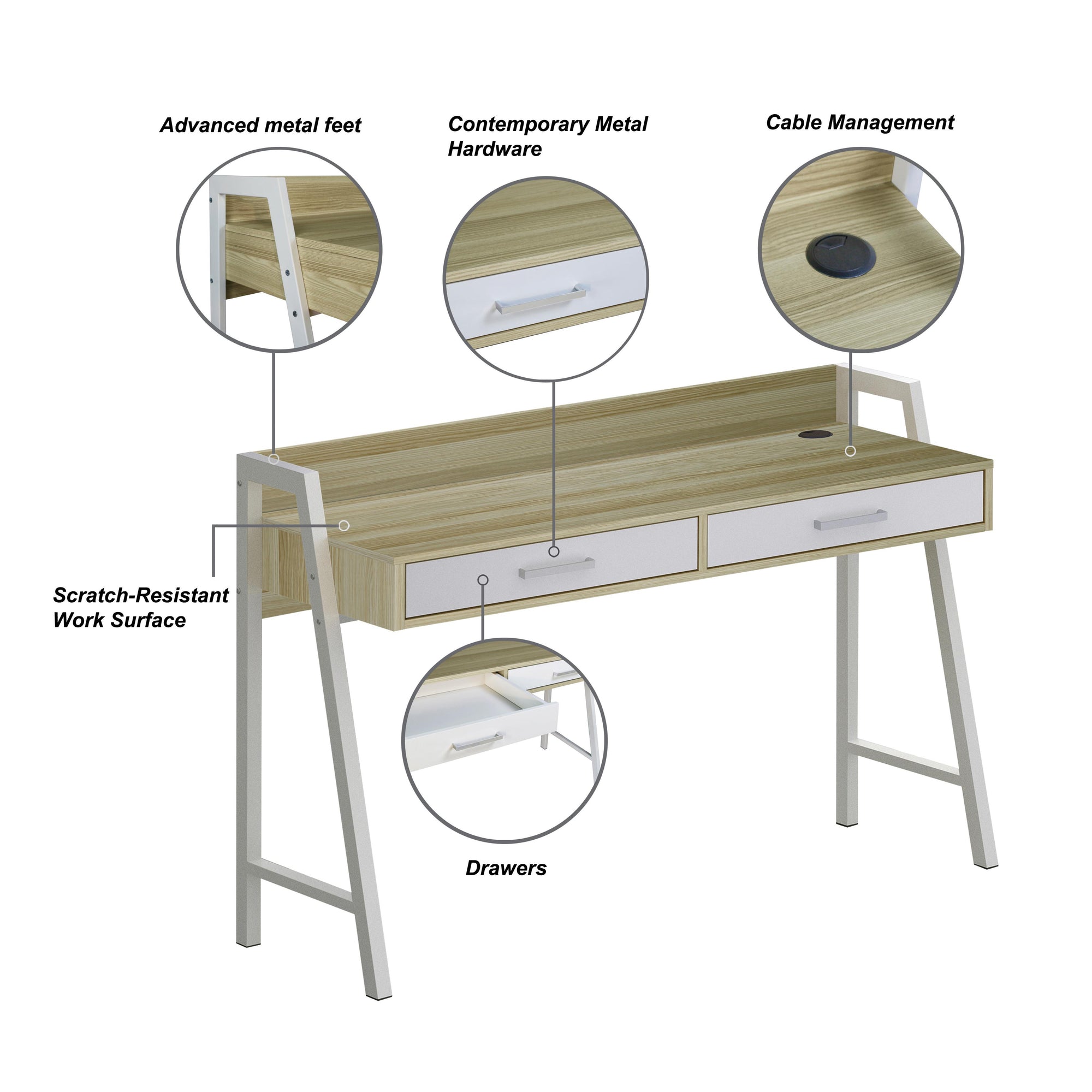 Advanced metal feet

Contemporary Metal Hardware

Cable Management

Scratch-Resistant Work Surface

Drawers