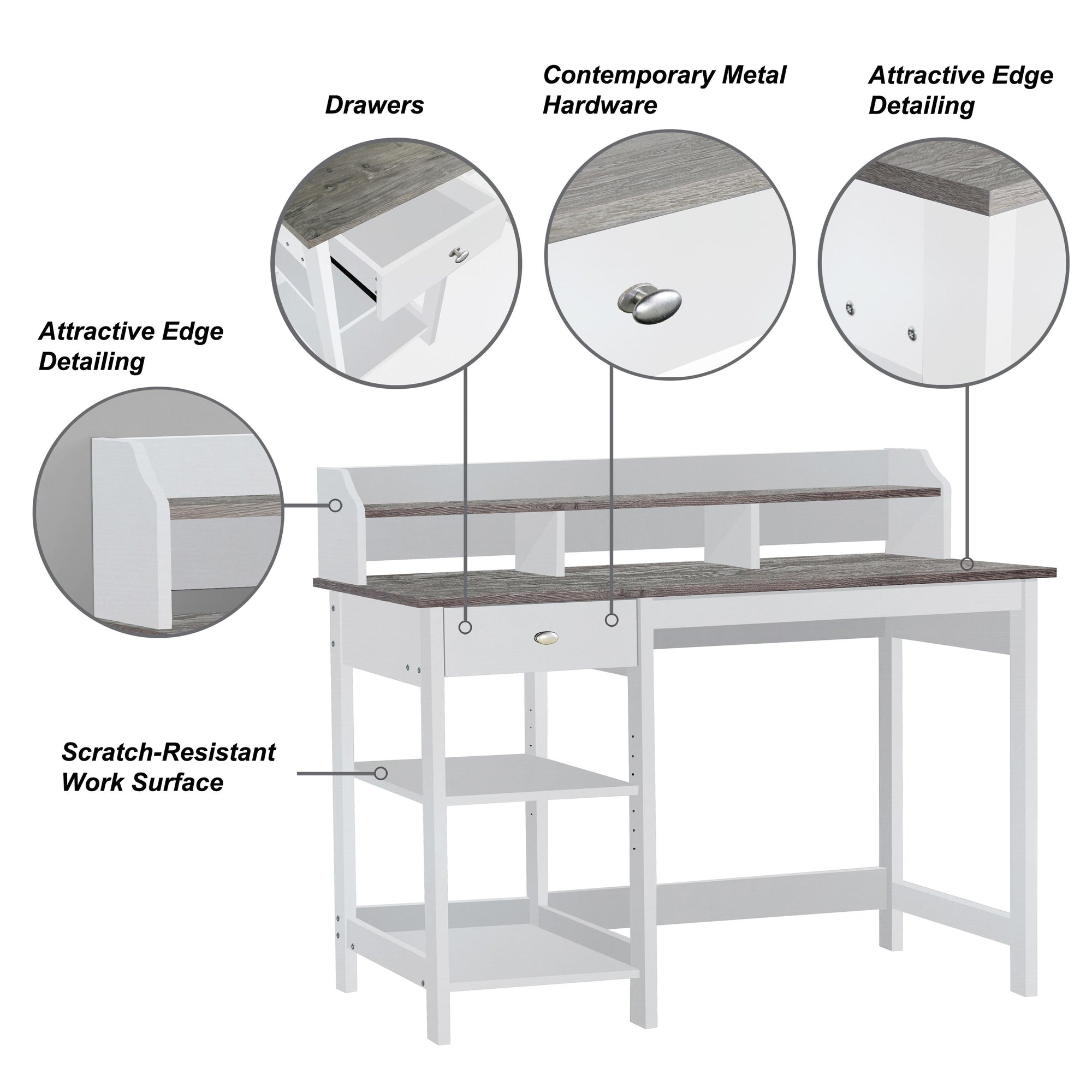 Drawers

Contemporary Metal Hardware

Attractive Edge Detailing

Attractive Edge Detailing

Scratch-Resistant Work Surface