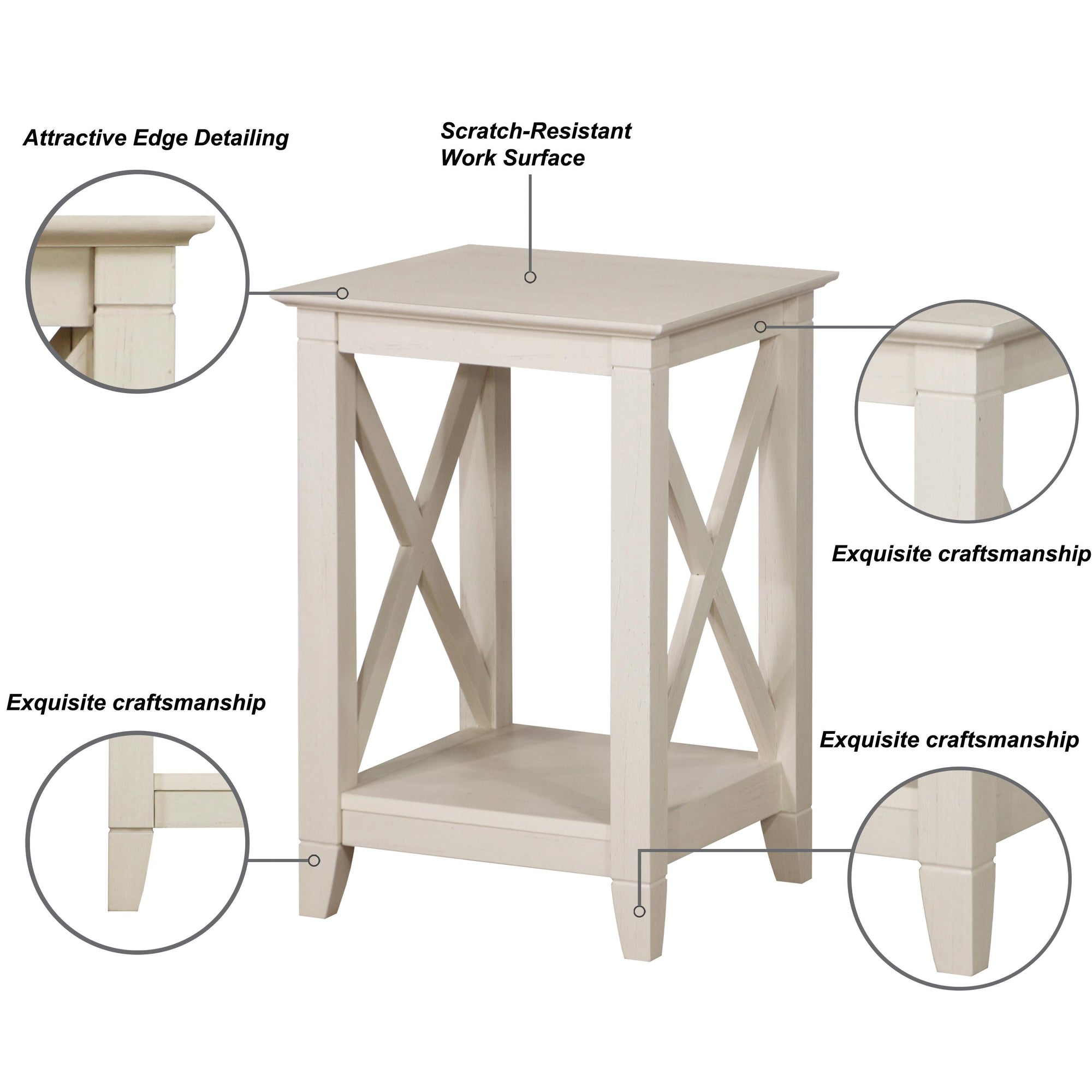 Attractive Edge Detailing

Scratch-Resistant
Work Surface

Exquisite craftsmanship

Exquisite craftsmanship

Exquisite craftsmanship