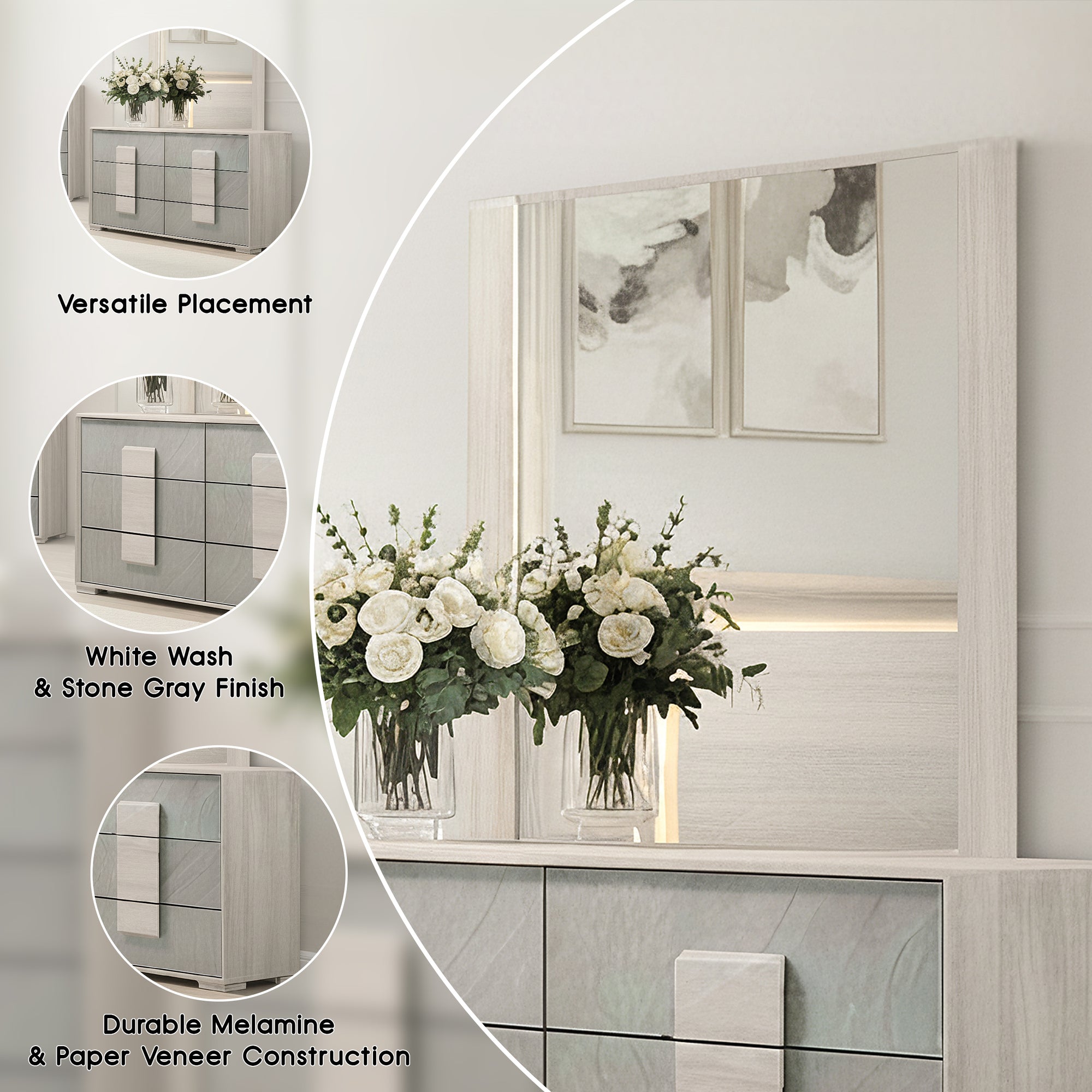 Versatile Placement

White Wash & Stone Gray Finish

Durable Melamine & Paper Veneer Construction