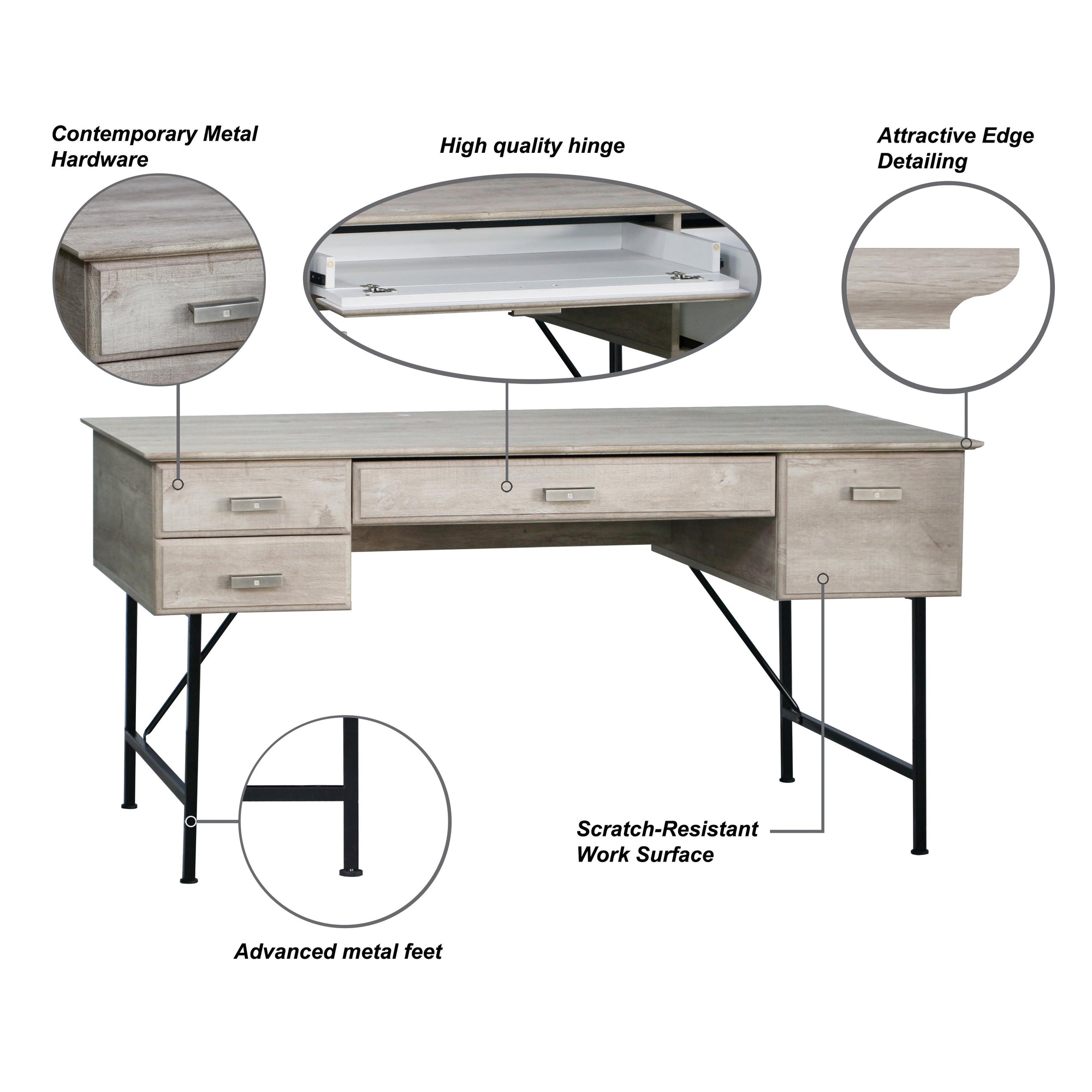 Contemporary Metal Hardware

High quality hinge

Attractive Edge Detailing

Scratch-Resistant Work Surface

Advanced metal feet