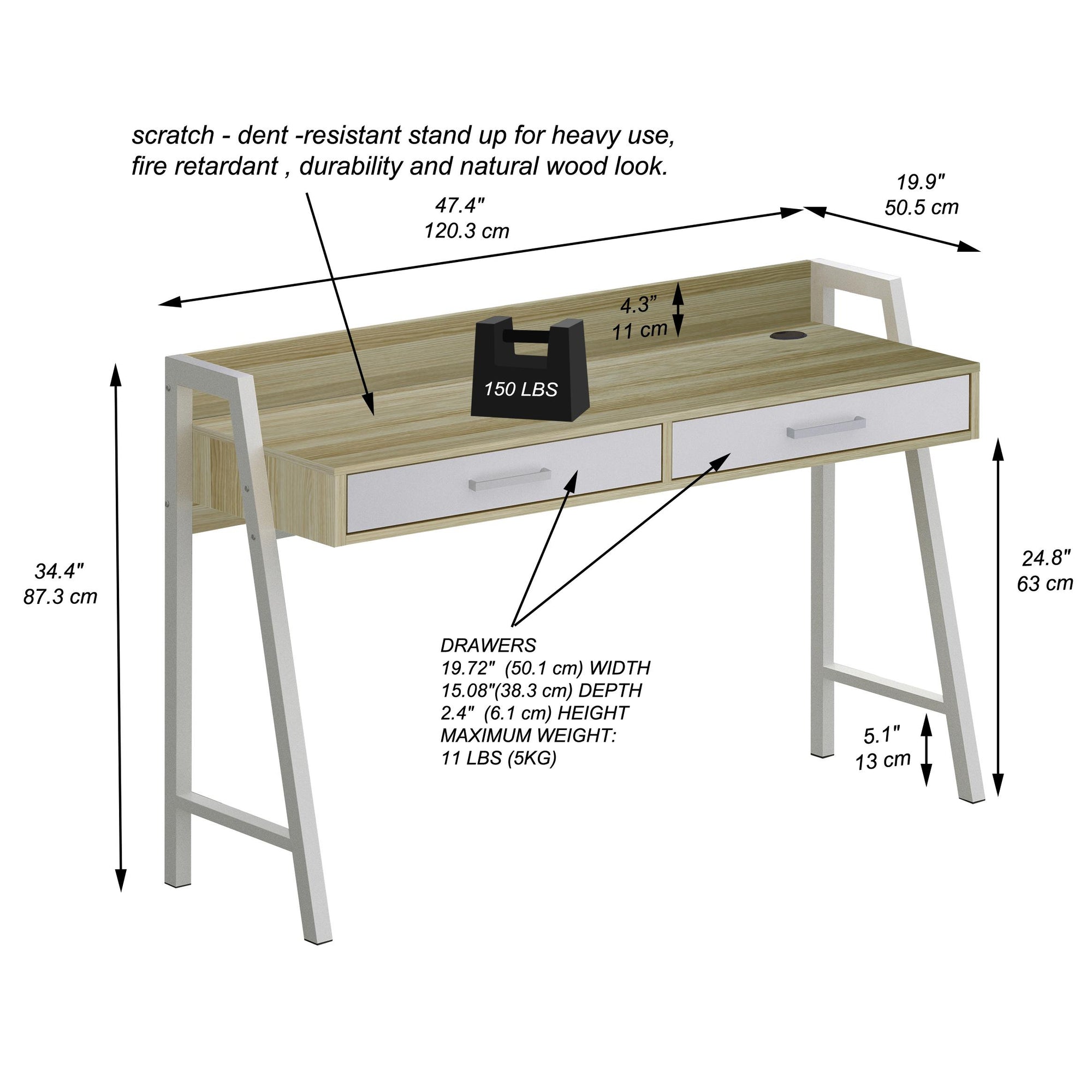 scratch - dent -resistant stand up for heavy use, fire retardant , durability and natural wood look.

47.4"
120.3 cm

19.9"
50.5 cm

4.3"
11 cm

150 LBS

34.4"
87.3 cm

24.8"
63 cm

DRAWERS
19.72" (50.1 cm) WIDTH
15.08"(38.3 cm) DEPTH
2.4" (6.1 cm) HEIGHT
MAXIMUM WEIGHT:
11 LBS (5KG)

5.1"
13 cm